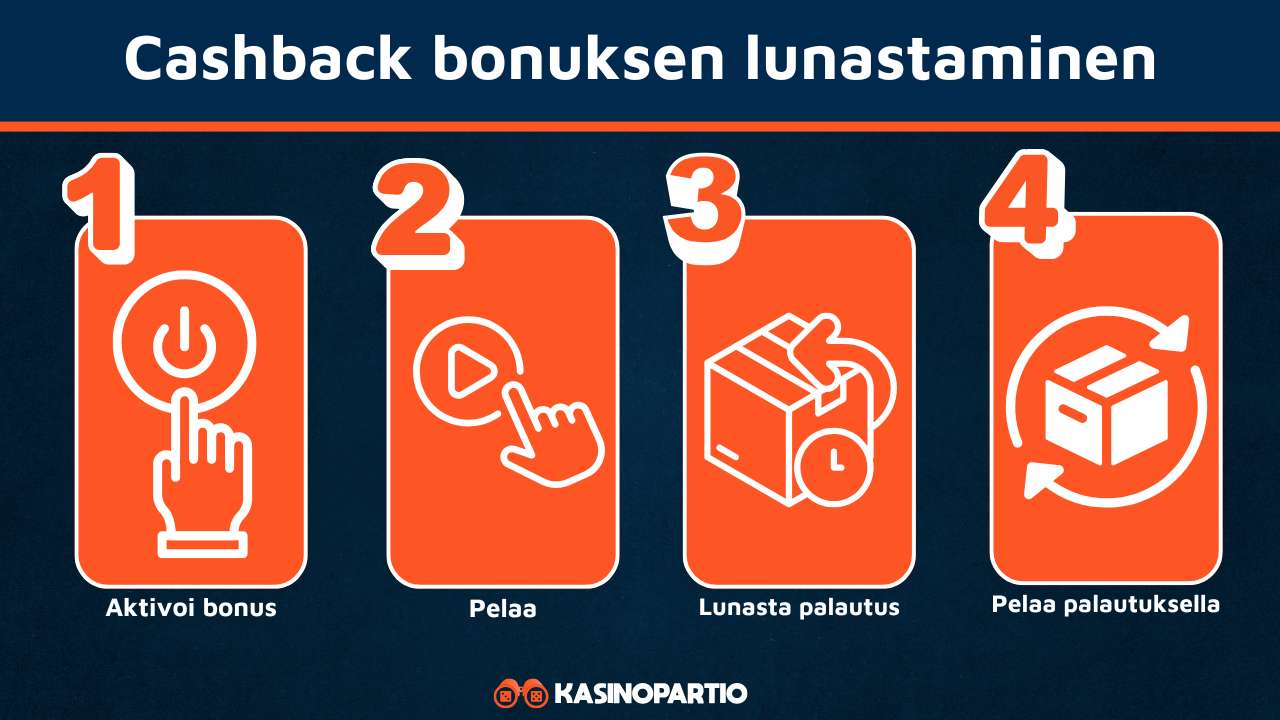 Cashback bonuksen lunastaminen

1
Aktivoi bonus

2
Pelaa

3
Lunasta palautus

4
Pelaa palautuksella

KASINOPARTIO